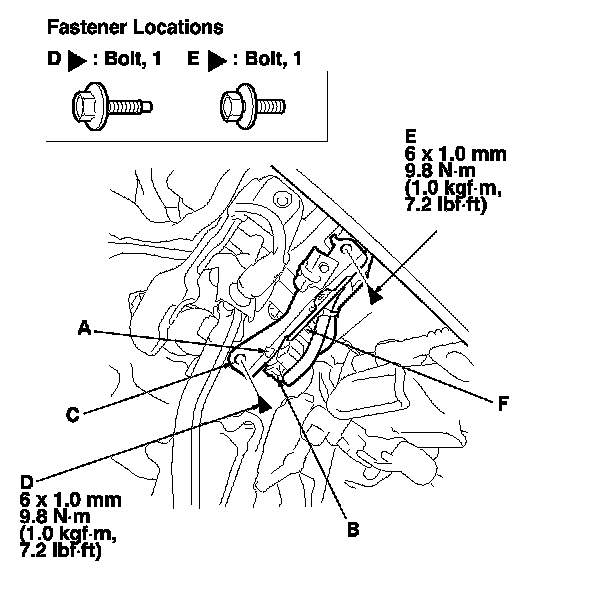 Fastener Locations

D ▶ : Bolt, 1 E ▶ : Bolt, 1

E
6 x 1.0 mm
9.8 N·m
(1.0 kgf·m,
7.2 lbf·ft)

A

C

F

D
6 x 1.0 mm
9.8 N·m
(1.0 kgf·m,
7.2 lbf·ft)

B