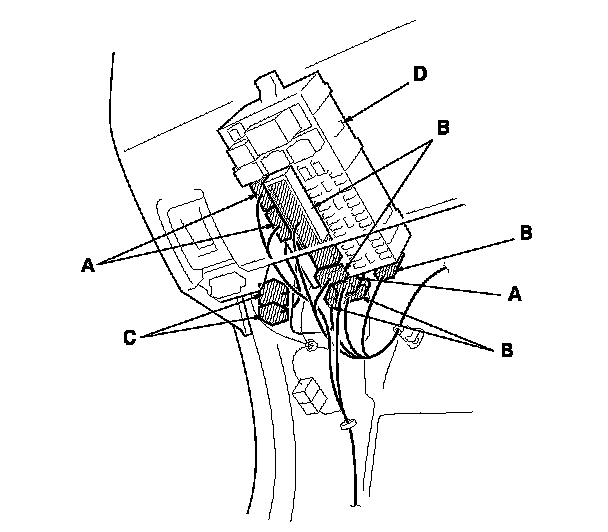 D
B
A
B
A
C
B