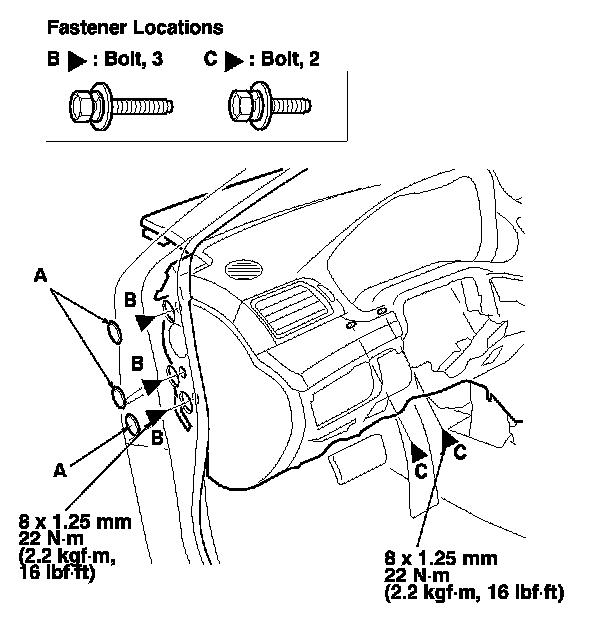 Fastener Locations

B ▶ : Bolt, 3    C ▶ : Bolt, 2

A

B

B

B

A

C

C

8 x 1.25 mm
22 N·m
(2.2 kgf·m,
16 lbf·ft)

8 x 1.25 mm
22 N·m
(2.2 kgf·m, 16 lbf·ft)