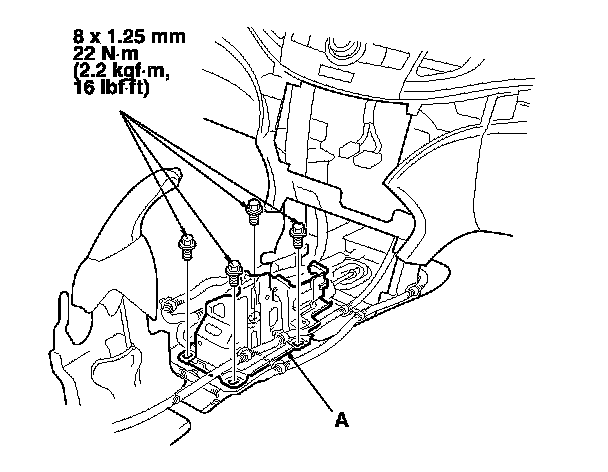 8 x 1.25 mm
22 N·m
(2.2 kgf·m,
16 lbf·ft)

A