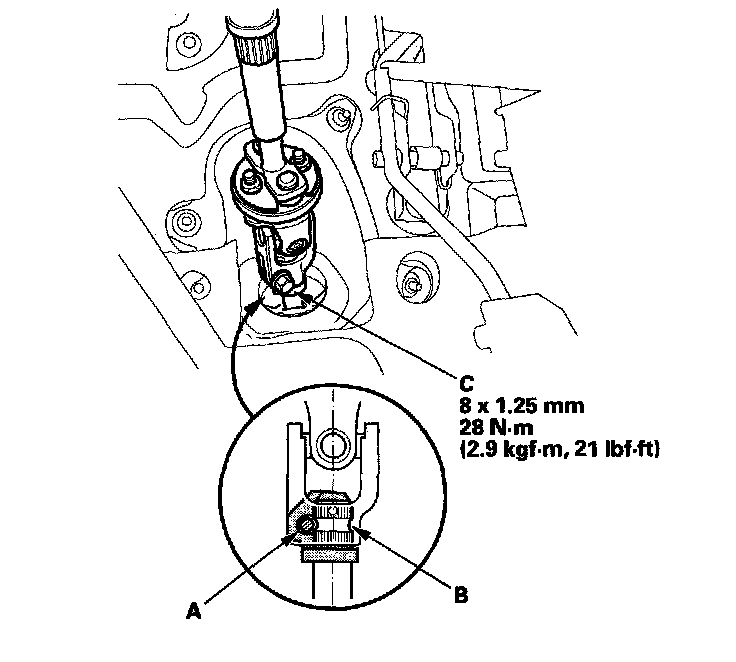 C
8 x 1.25 mm
28 N·m
(2.9 kgf·m, 21 lbf·ft)

A

B