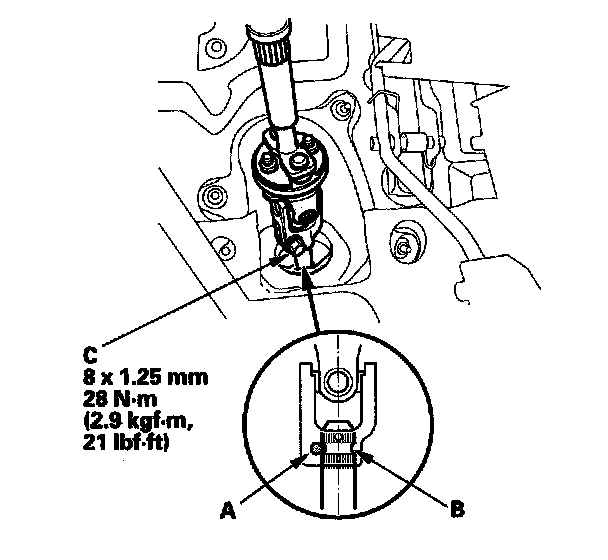 C
8 x 1.25 mm
28 N·m
(2.9 kgf·m,
21 lbf·ft)

A

B