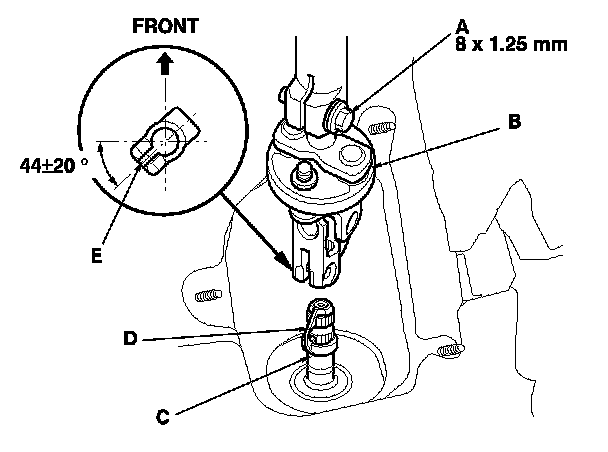 FRONT

A
8 x 1.25 mm

B

44±20 °

E

D

C