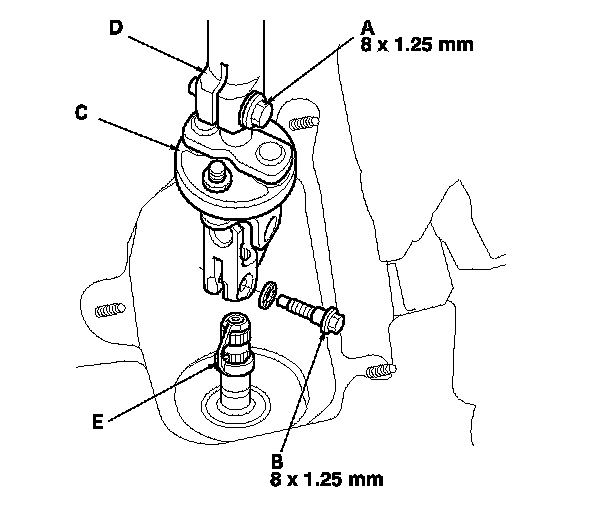 D

A
8 x 1.25 mm

C

E

B
8 x 1.25 mm