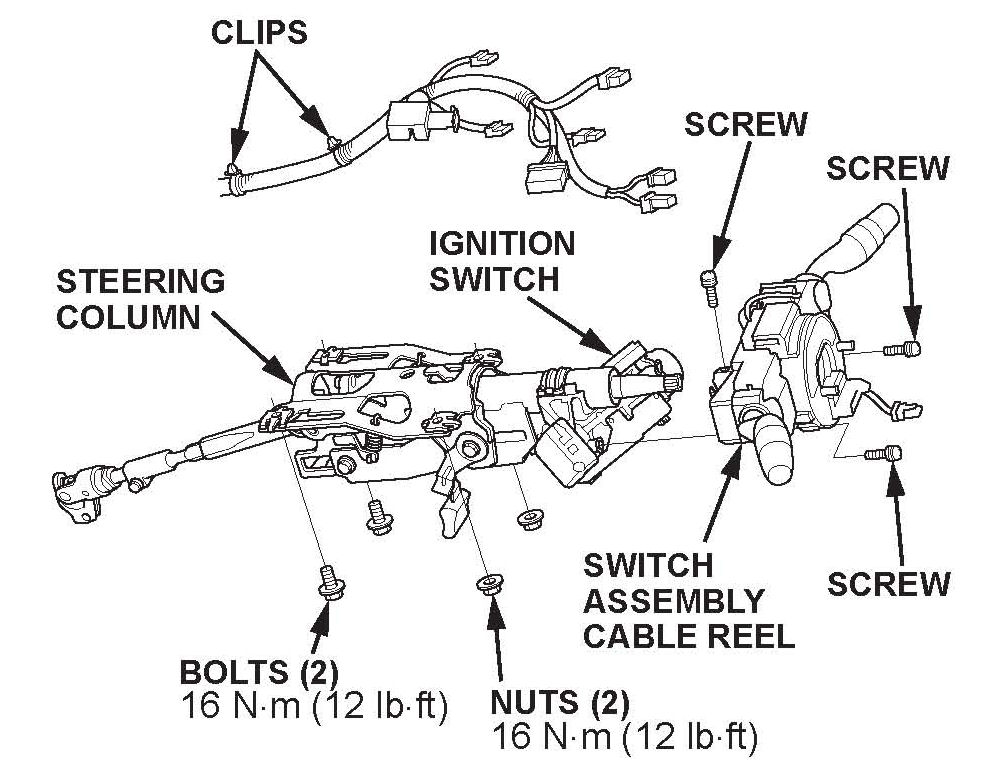 CLIPS

SCREW

SCREW

IGNITION SWITCH

STEERING COLUMN

SWITCH ASSEMBLY CABLE REEL

SCREW

BOLTS (2)
16 N·m (12 lb·ft)

NUTS (2)
16 N·m (12 lb·ft)