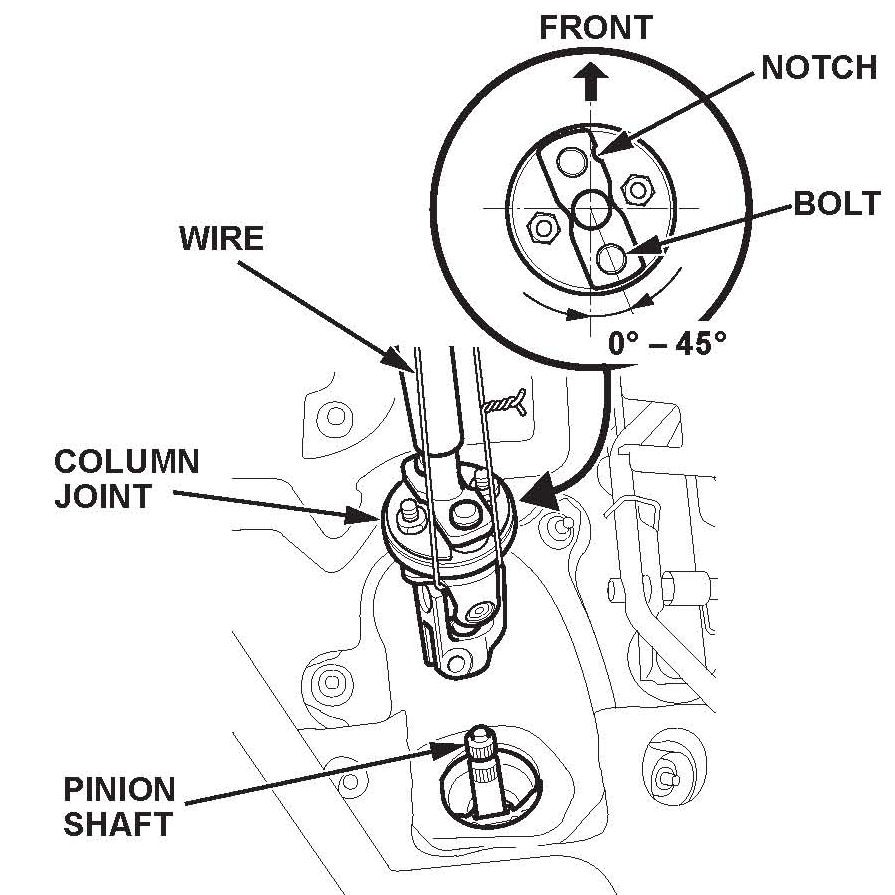 FRONT
NOTCH
BOLT
WIRE
0° – 45°
COLUMN JOINT
PINION SHAFT