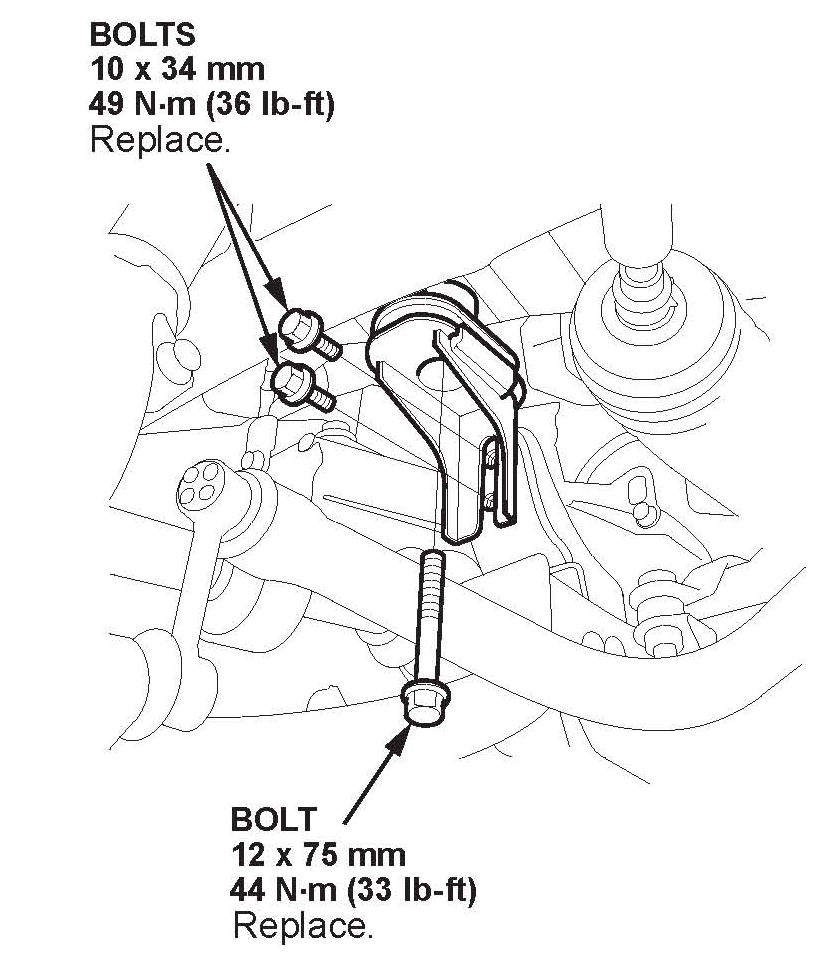 BOLTS
10 x 34 mm
49 N·m (36 lb-ft)
Replace.

BOLT
12 x 75 mm
44 N·m (33 lb-ft)
Replace.