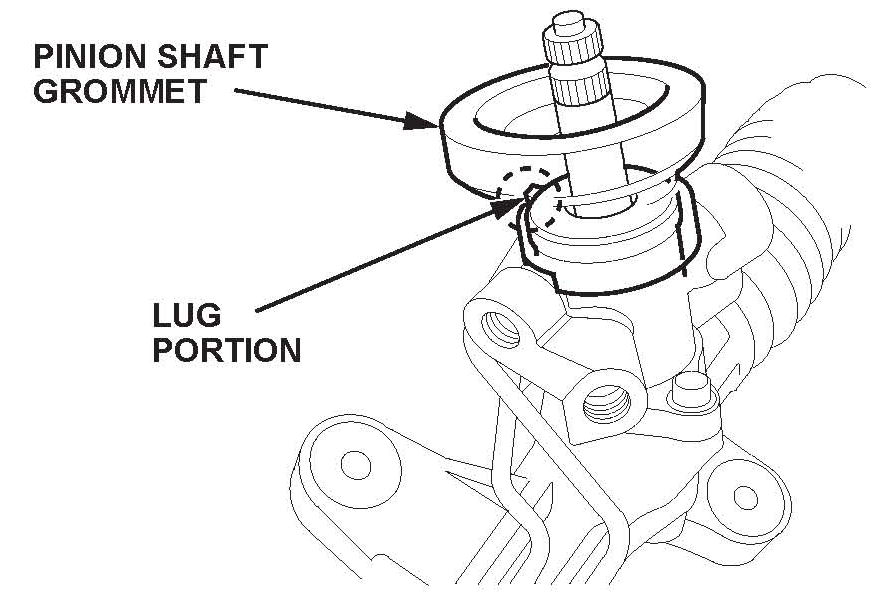 PINION SHAFT GROMMET

LUG PORTION