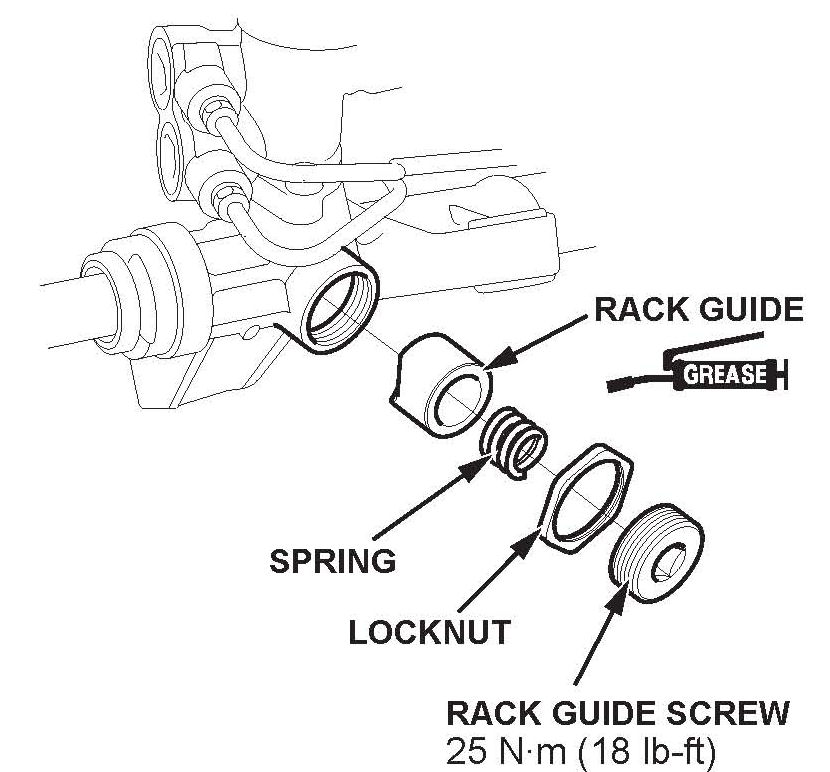 RACK GUIDE

GREASE

SPRING

LOCKNUT

RACK GUIDE SCREW
25 N·m (18 lb-ft)