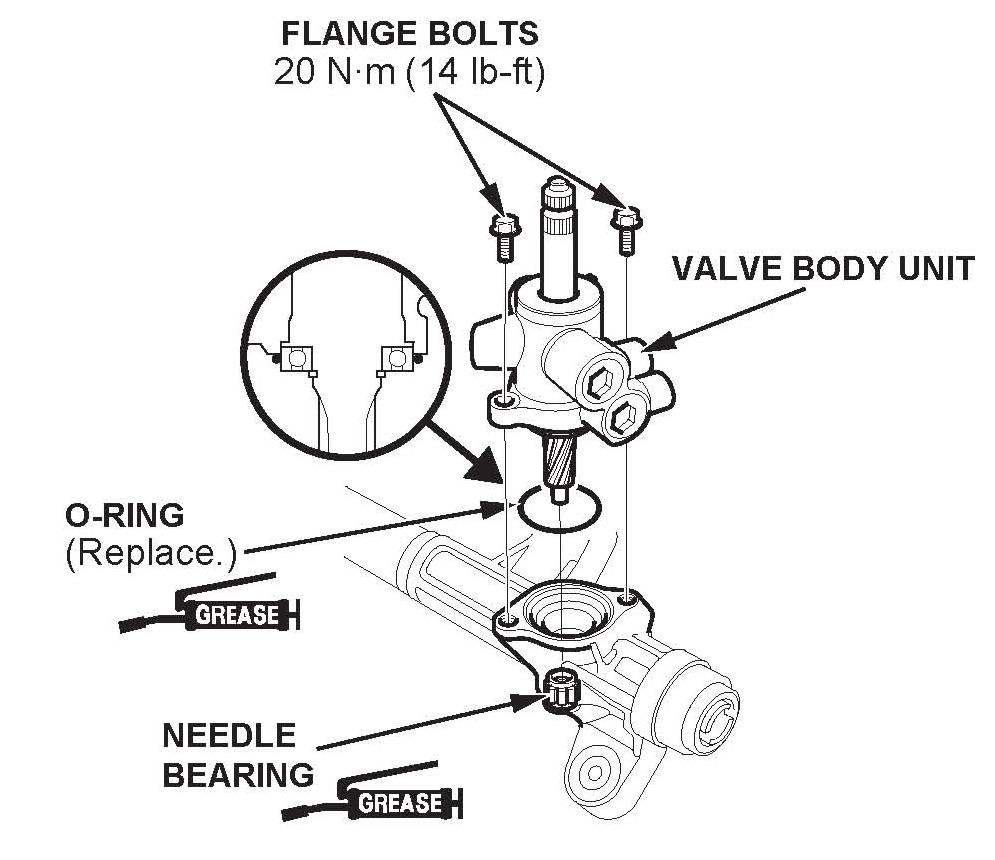 FLANGE BOLTS
20 N·m (14 lb-ft)

VALVE BODY UNIT

O-RING
(Replace.)

GREASE

NEEDLE
BEARING

GREASE