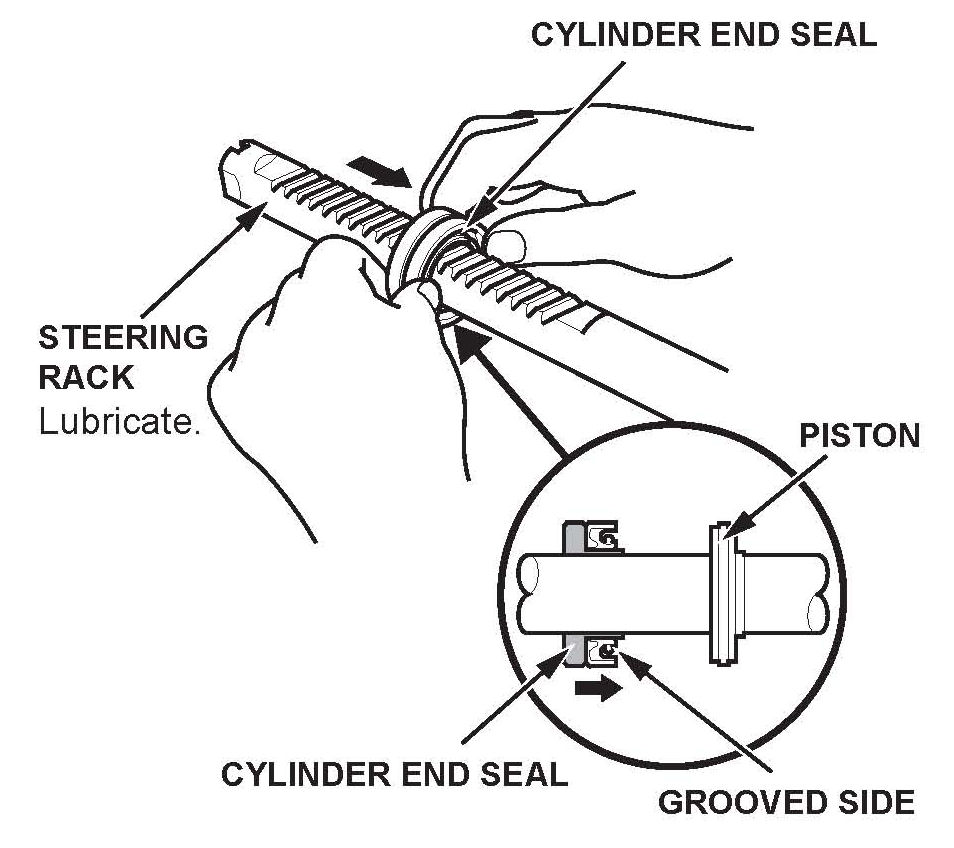 CYLINDER END SEAL

STEERING RACK
Lubricate.

PISTON

CYLINDER END SEAL

GROOVED SIDE