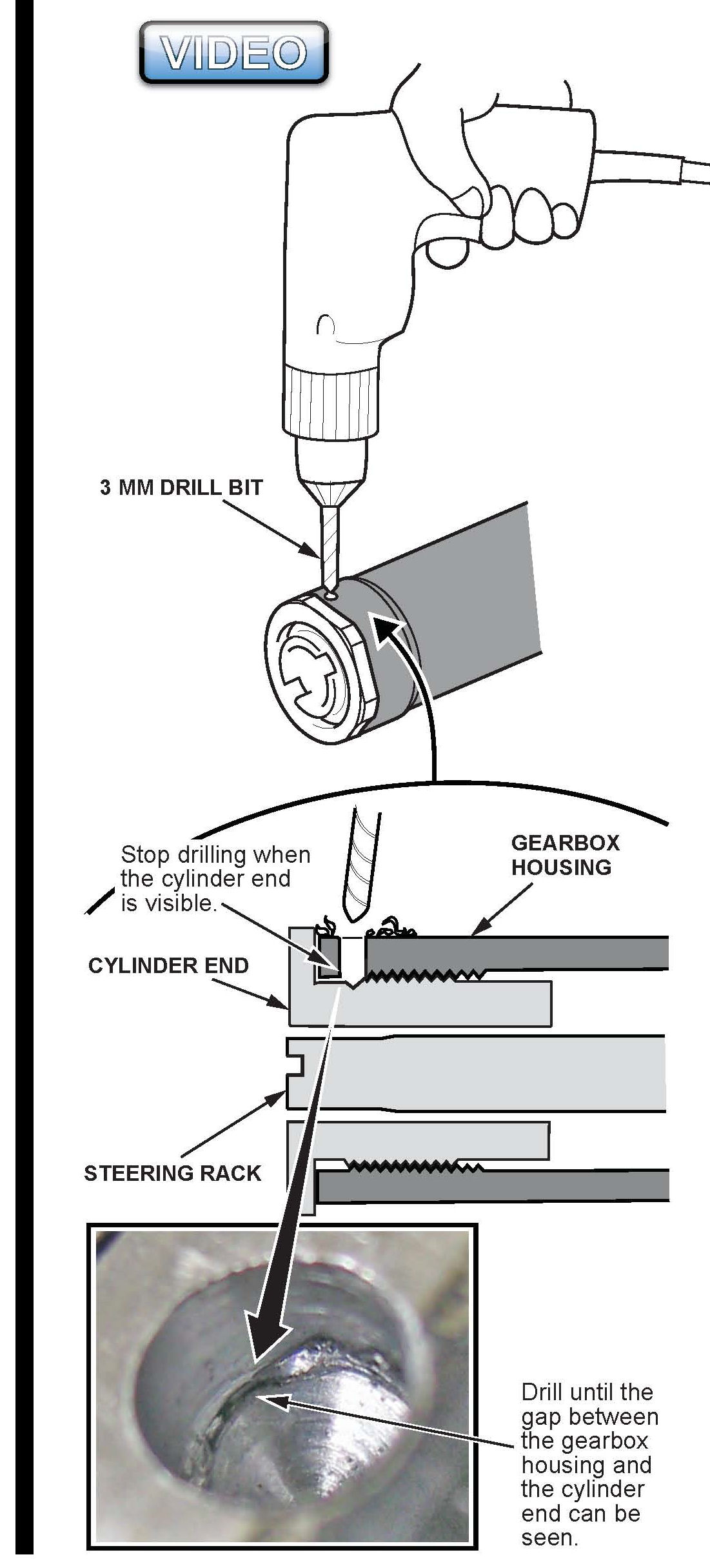 VIDEO

3 MM DRILL BIT

Stop drilling when the cylinder end is visible.

GEARBOX HOUSING

CYLINDER END

STEERING RACK

Drill until the gap between the gearbox housing and the cylinder end can be seen.