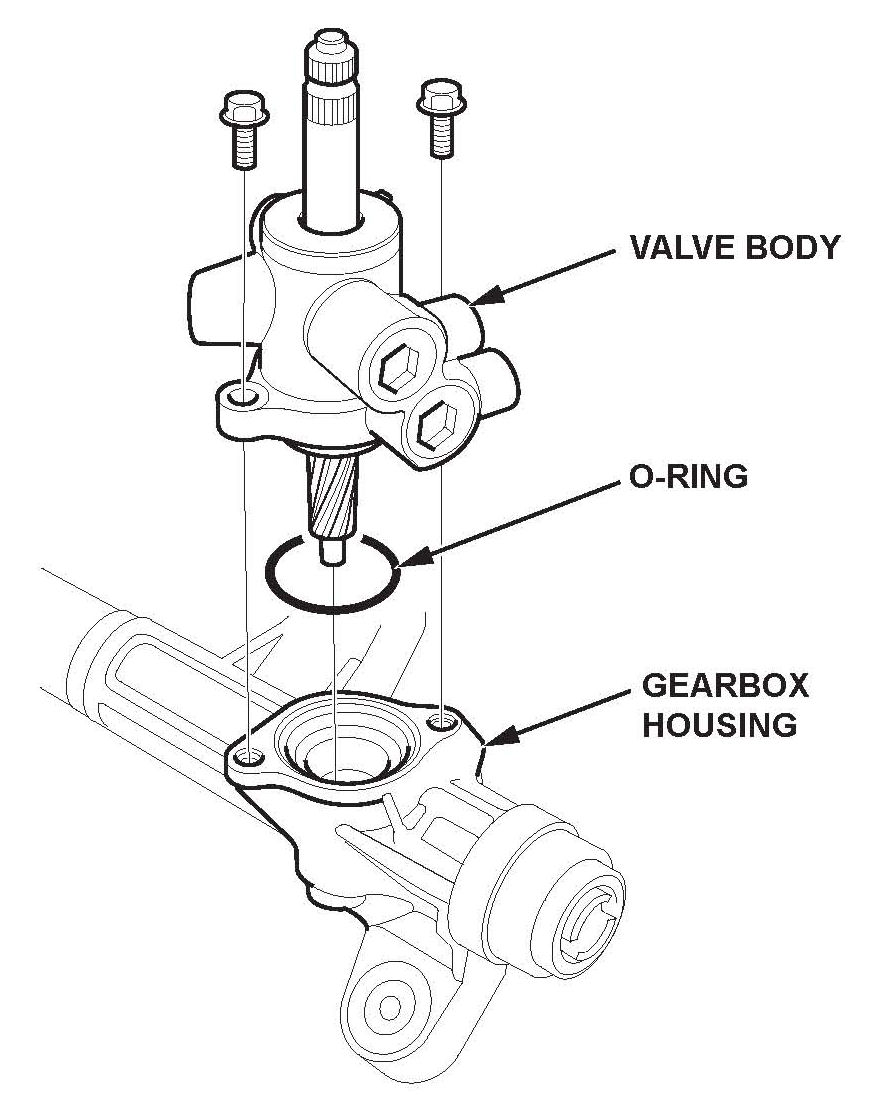 VALVE BODY

O-RING

GEARBOX HOUSING