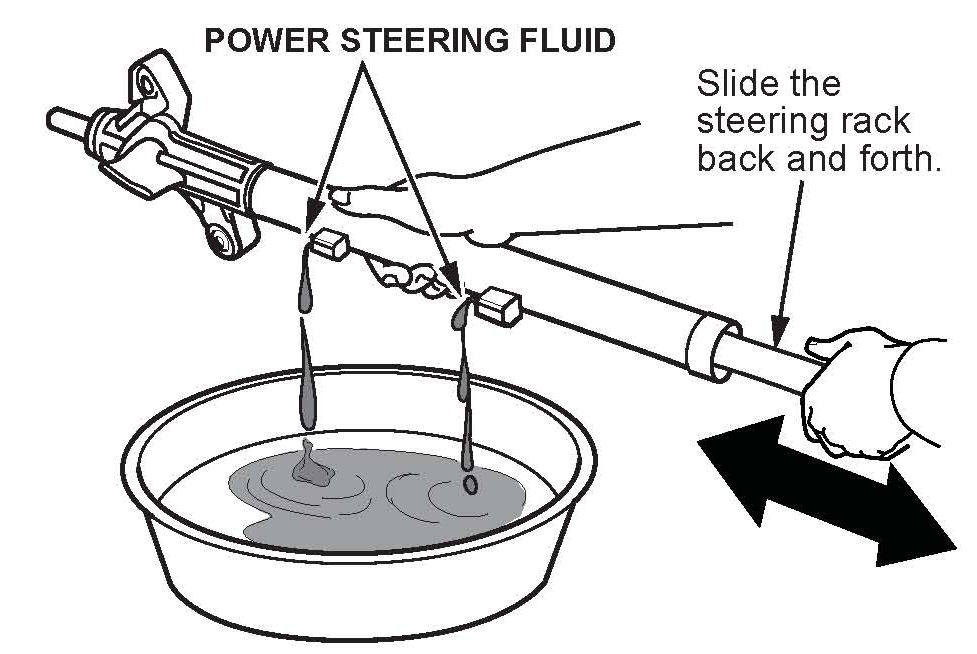 POWER STEERING FLUID

Slide the steering rack back and forth.