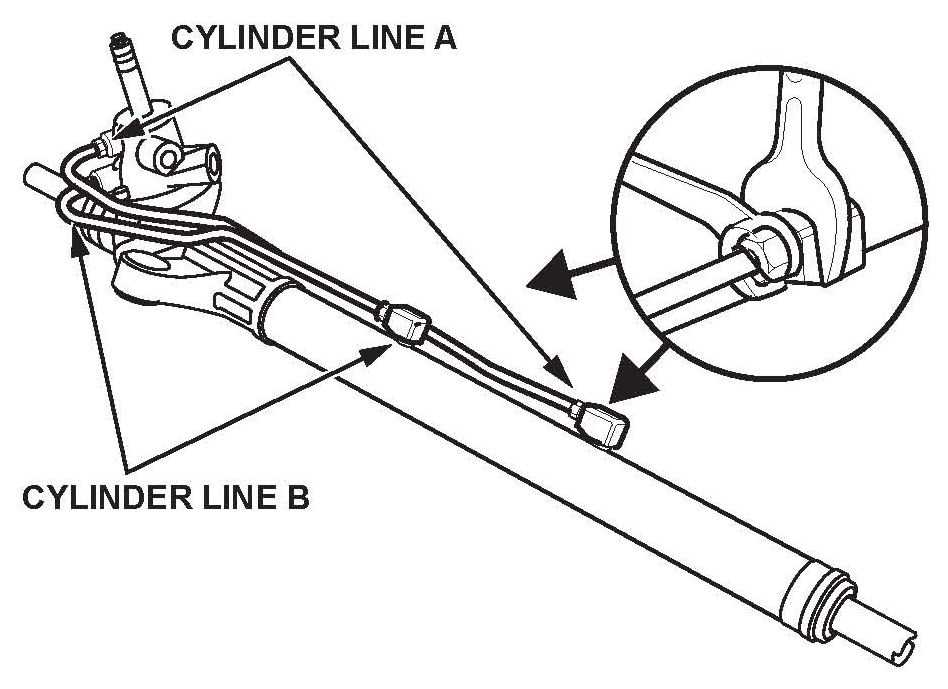 CYLINDER LINE A

CYLINDER LINE B