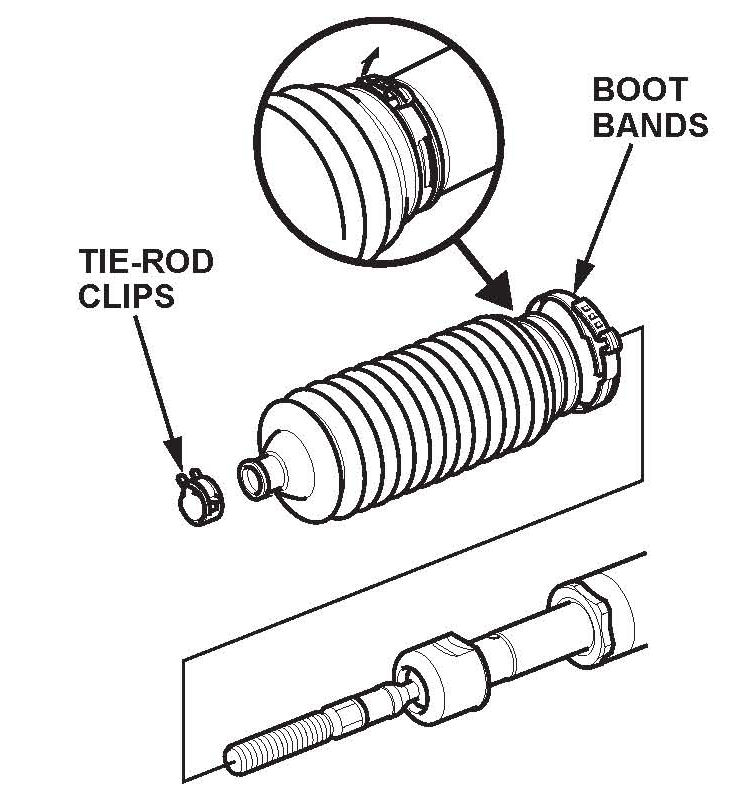 BOOT BANDS

TIE-ROD CLIPS