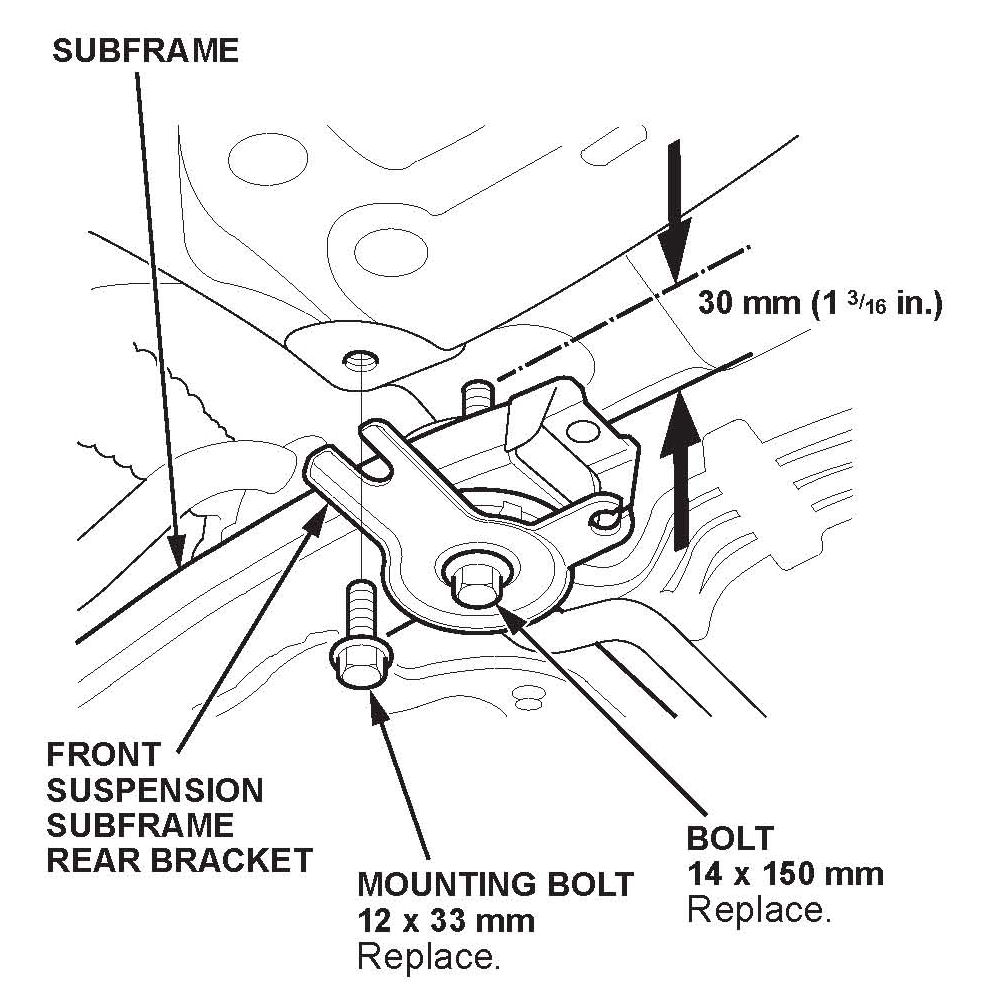 SUBFRAME

30 mm (1 $^{3}/_{16}$ in.)

FRONT SUSPENSION SUBFRAME REAR BRACKET

MOUNTING BOLT
12 x 33 mm
Replace.

BOLT
14 x 150 mm
Replace.