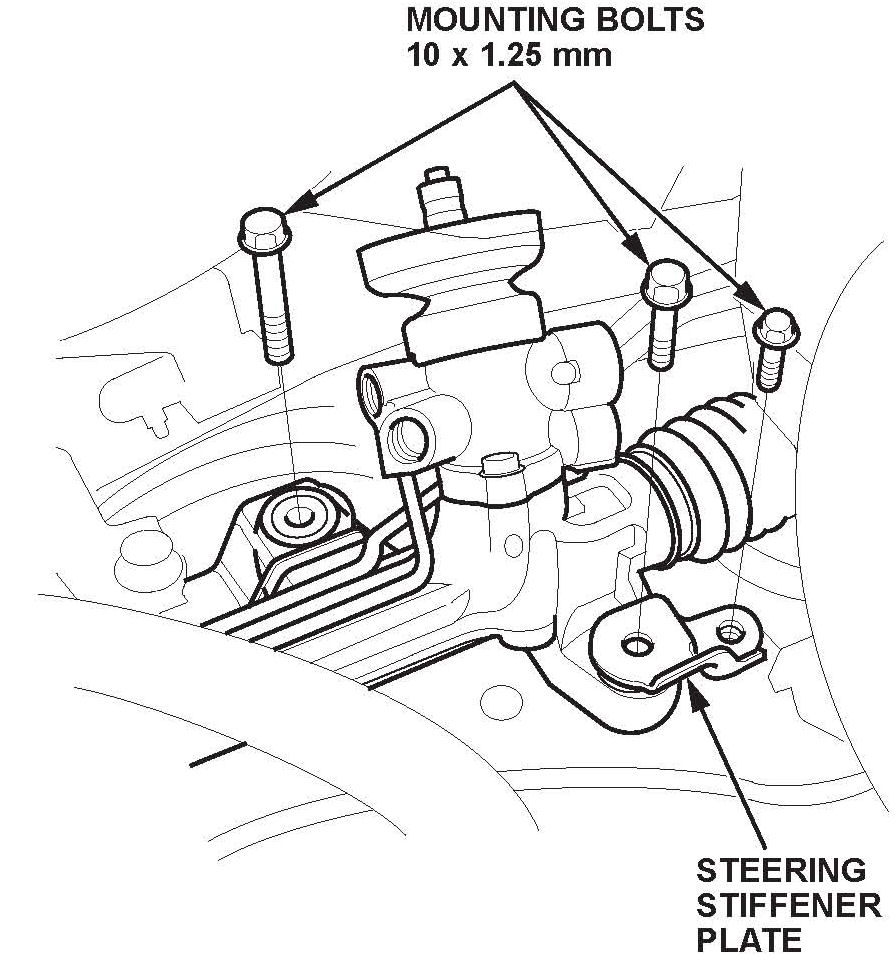 MOUNTING BOLTS
10 x 1.25 mm

STEERING
STIFFENER
PLATE