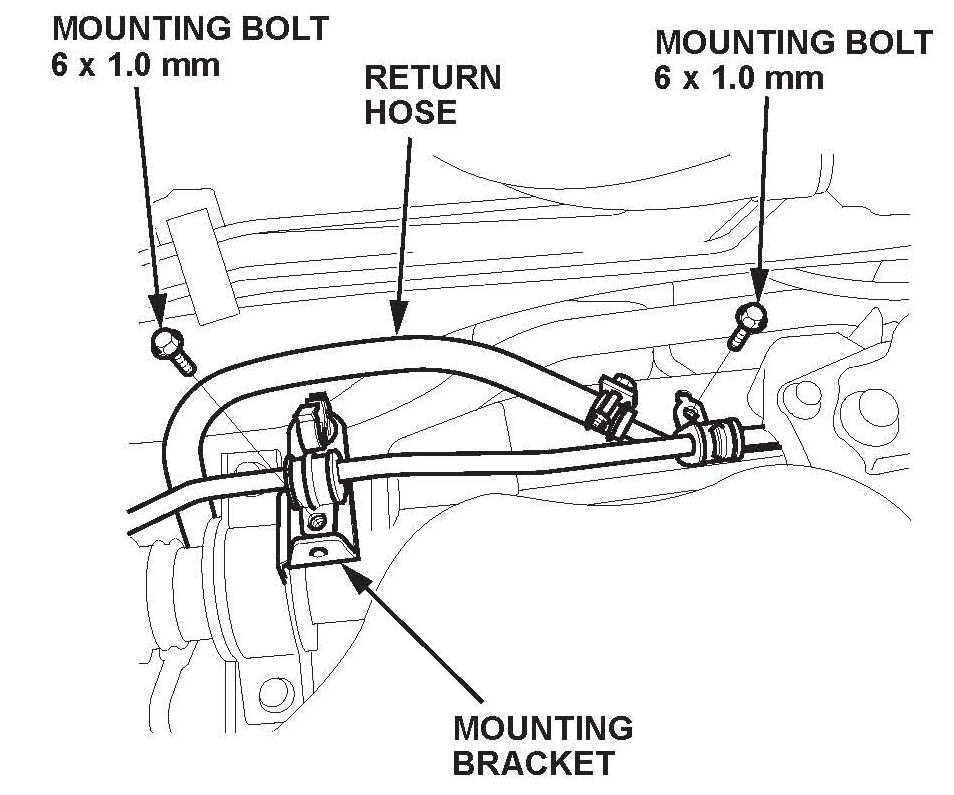 MOUNTING BOLT
6 x 1.0 mm

RETURN
HOSE

MOUNTING BOLT
6 x 1.0 mm

MOUNTING
BRACKET