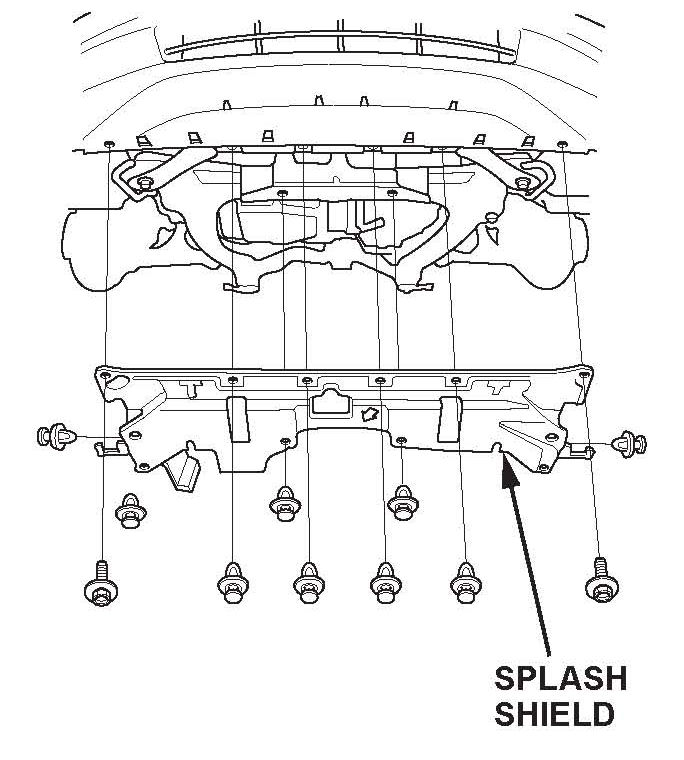 SPLASH SHIELD