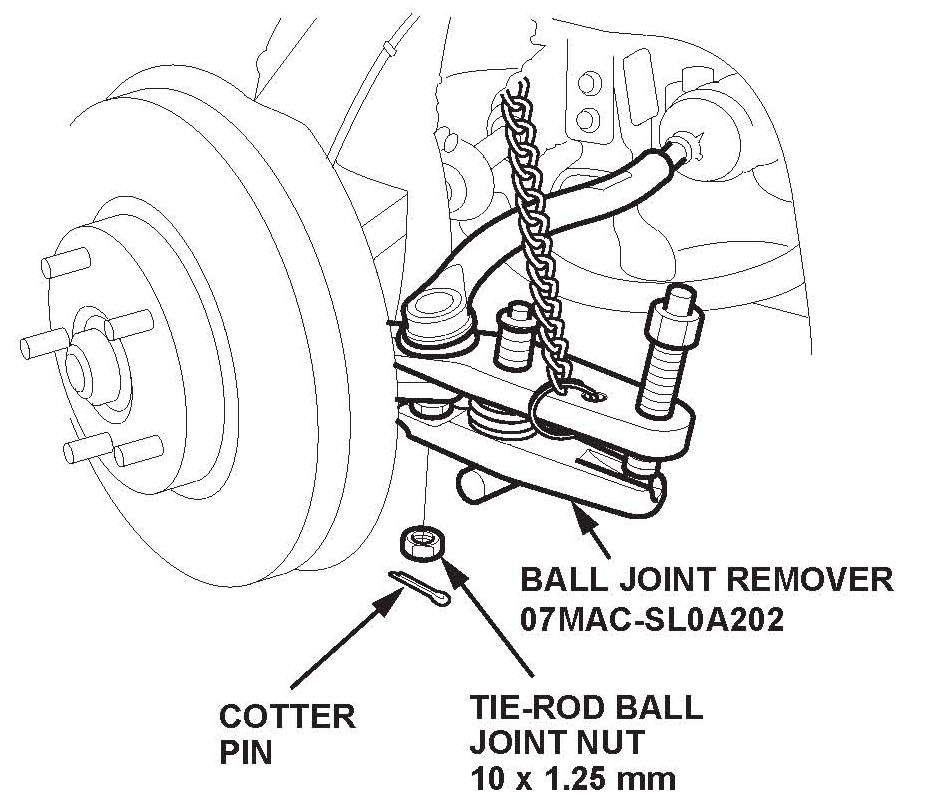 BALL JOINT REMOVER
07MAC-SL0A202

COTTER
PIN

TIE-ROD BALL
JOINT NUT
10 x 1.25 mm