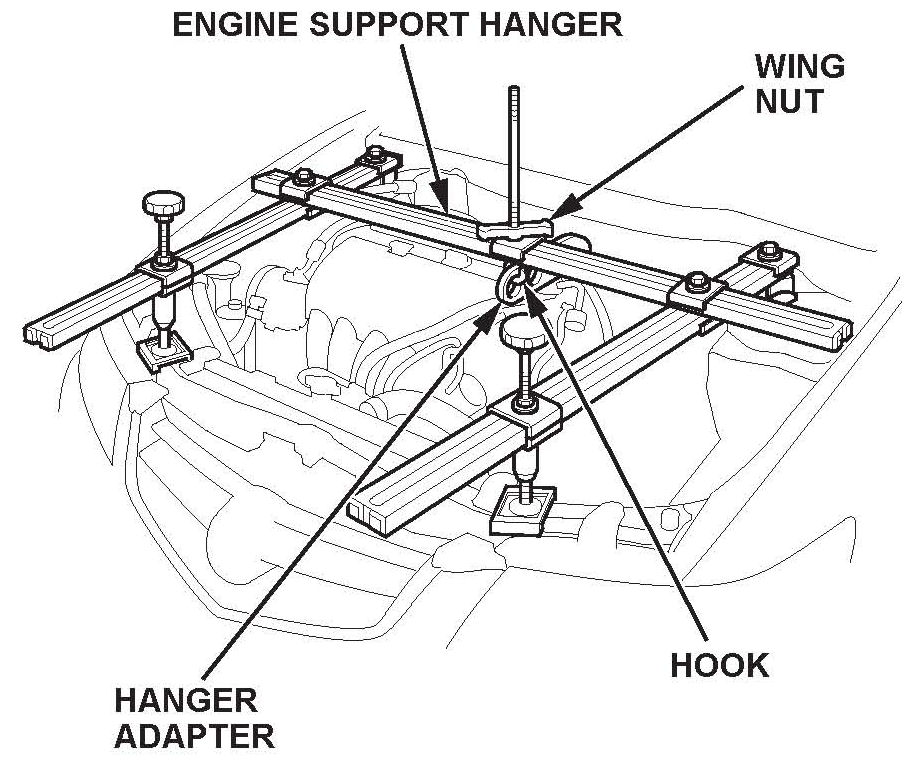 ENGINE SUPPORT HANGER

WING NUT

HOOK

HANGER ADAPTER