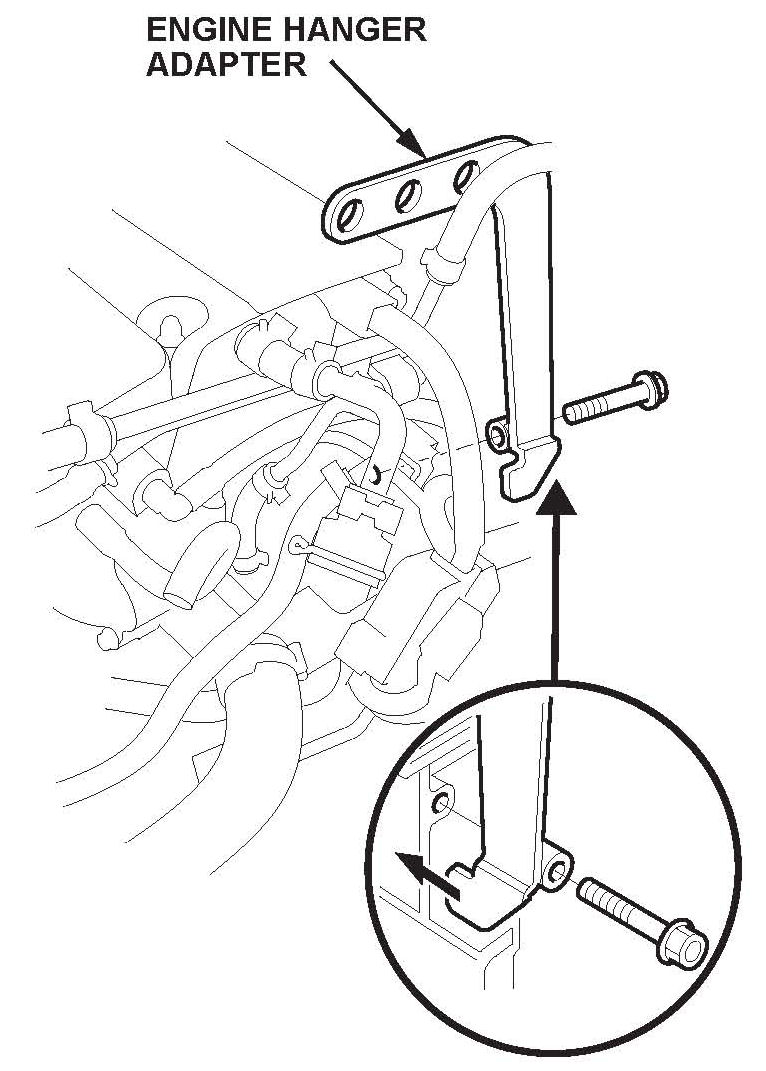 ENGINE HANGER ADAPTER