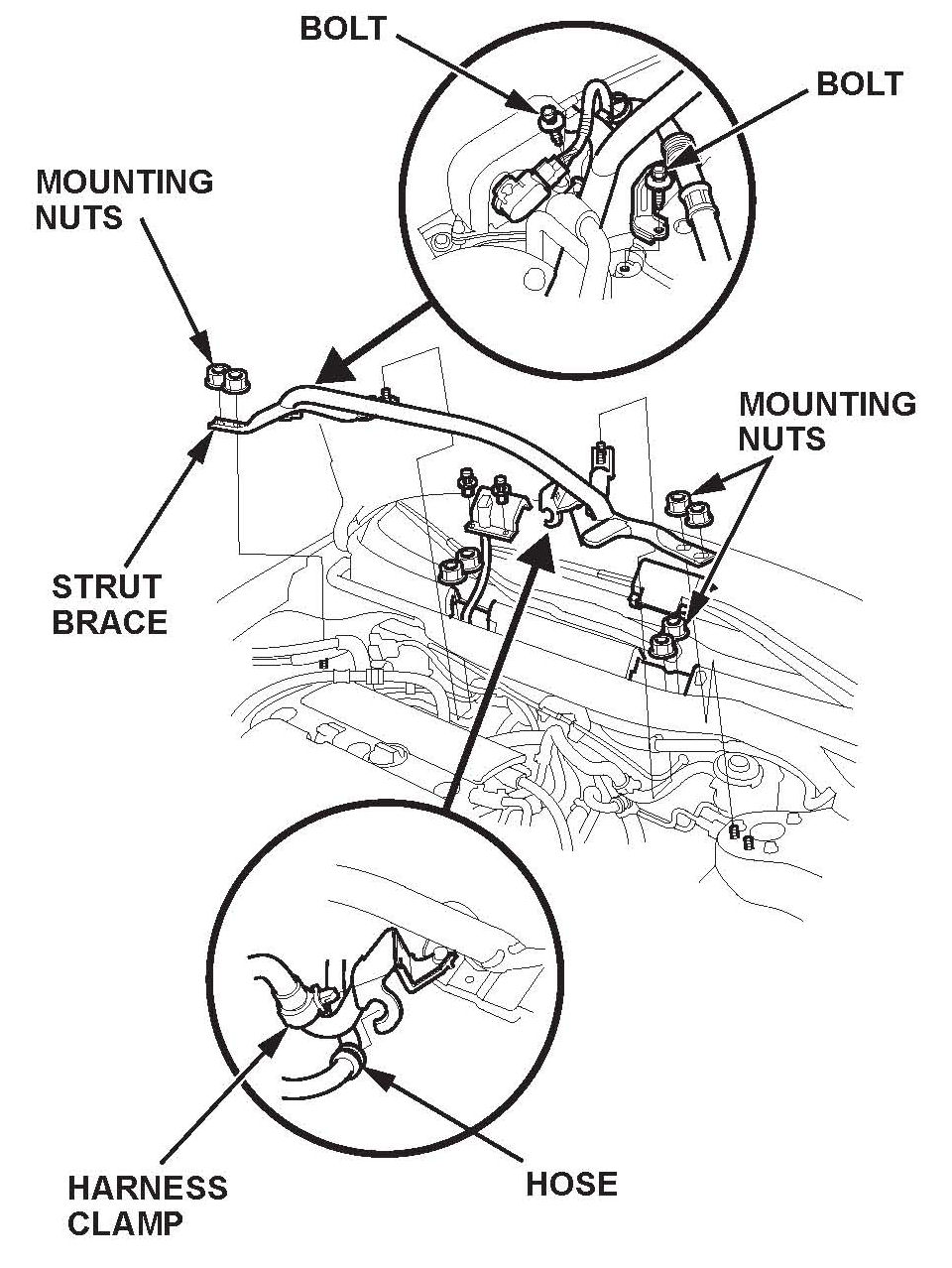 BOLT

BOLT

MOUNTING NUTS

MOUNTING NUTS

STRUT BRACE

HARNESS CLAMP

HOSE