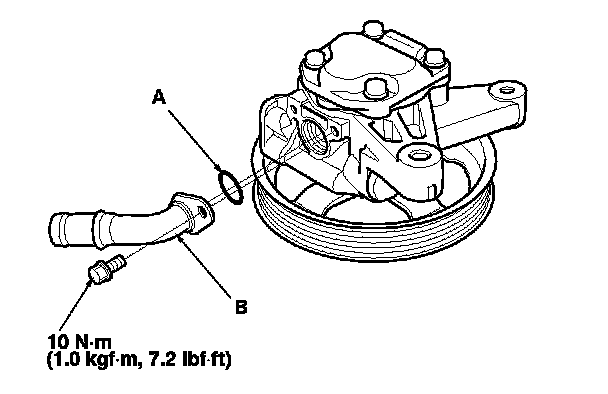 A

B

10 N·m
(1.0 kgf·m, 7.2 lbf·ft)