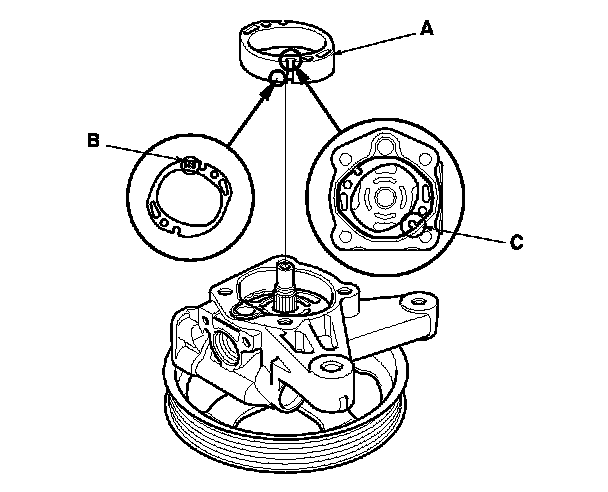 A
B
C