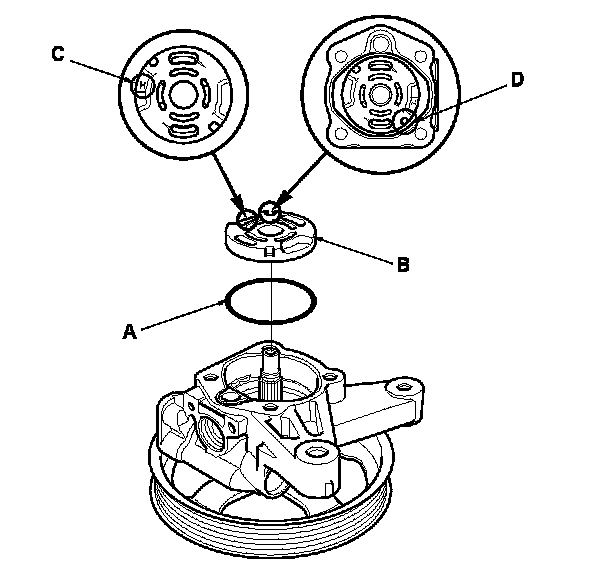 C
D
B
A