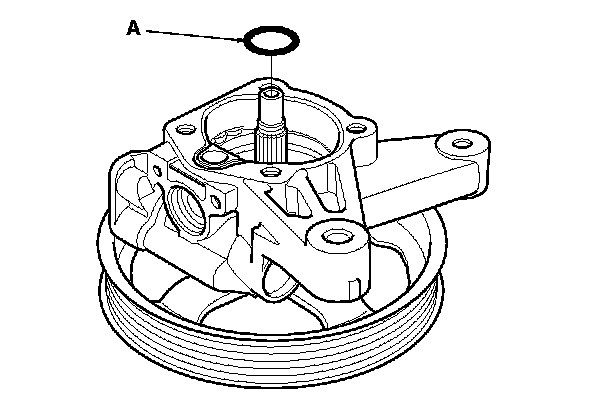 A