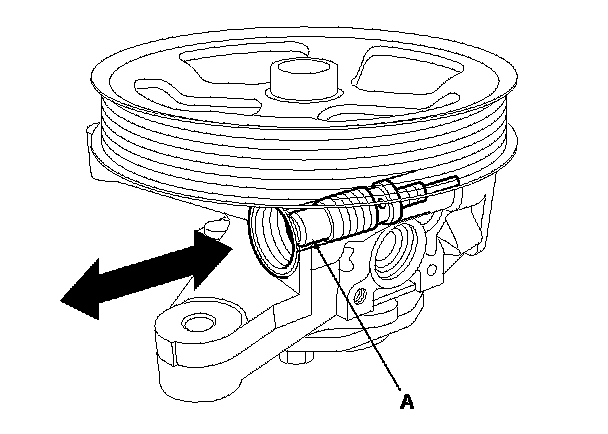 A