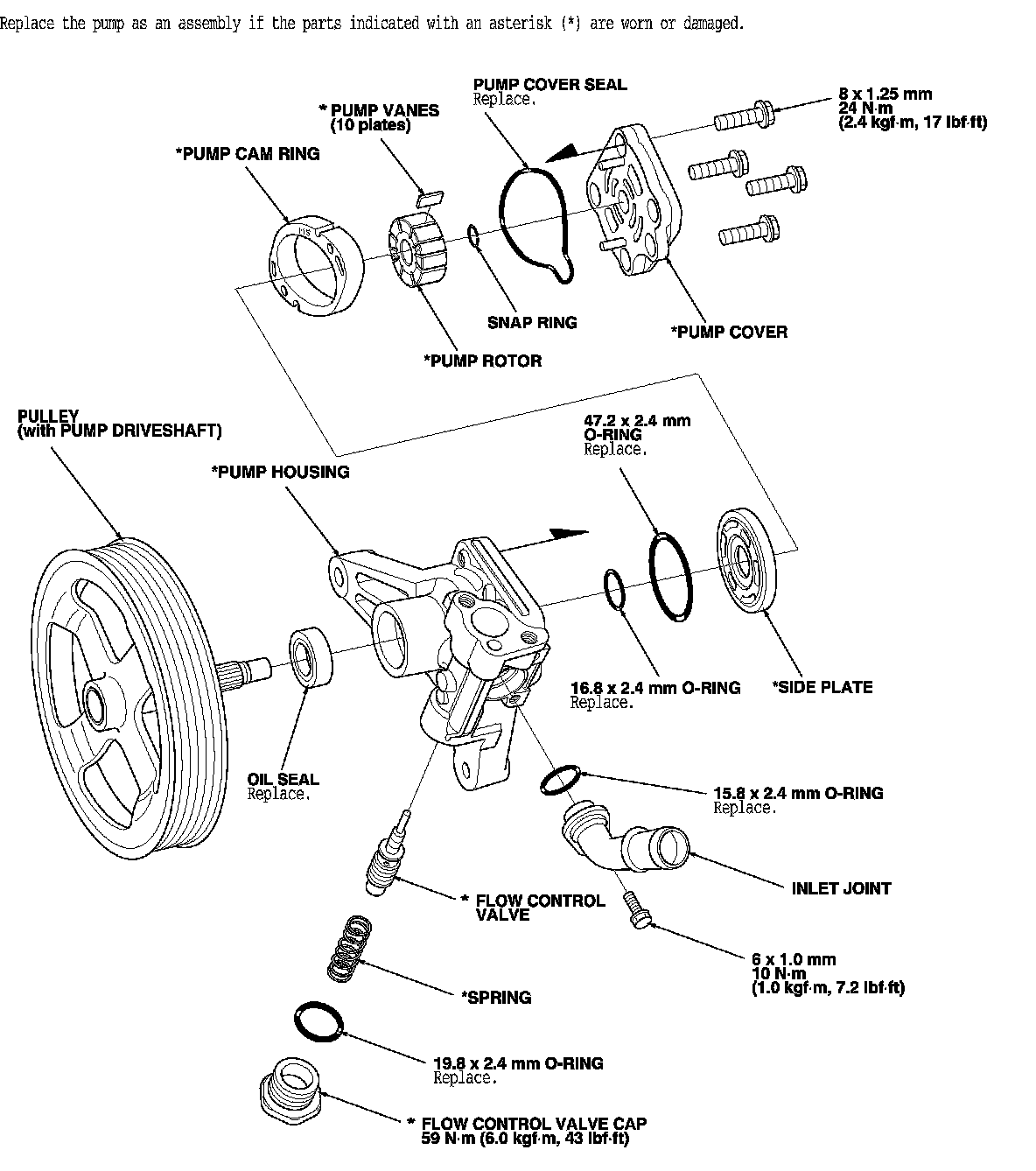 Replace the pump as an assembly if the parts indicated with an asterisk (*) are worn or damaged.

PUMP COVER SEAL
Replace.

8 x 1.25 mm
24 N·m
(2.4 kgf·m, 17 lbf·ft)

* PUMP VANES
(10 plates)

*PUMP CAM RING

SNAP RING

*PUMP COVER

*PUMP ROTOR

PULLEY
(with PUMP DRIVESHAFT)

47.2 x 2.4 mm
O-RING
Replace.

*PUMP HOUSING

16.8 x 2.4 mm O-RING
Replace.

*SIDE PLATE

OIL SEAL
Replace.

15.8 x 2.4 mm O-RING
Replace.

INLET JOINT

* FLOW CONTROL
VALVE

6 x 1.0 mm
10 N·m
(1.0 kgf·m, 7.2 lbf·ft)

*SPRING

19.8 x 2.4 mm O-RING
Replace.

* FLOW CONTROL VALVE CAP
59 N·m (6.0 kgf·m, 43 lbf·ft)