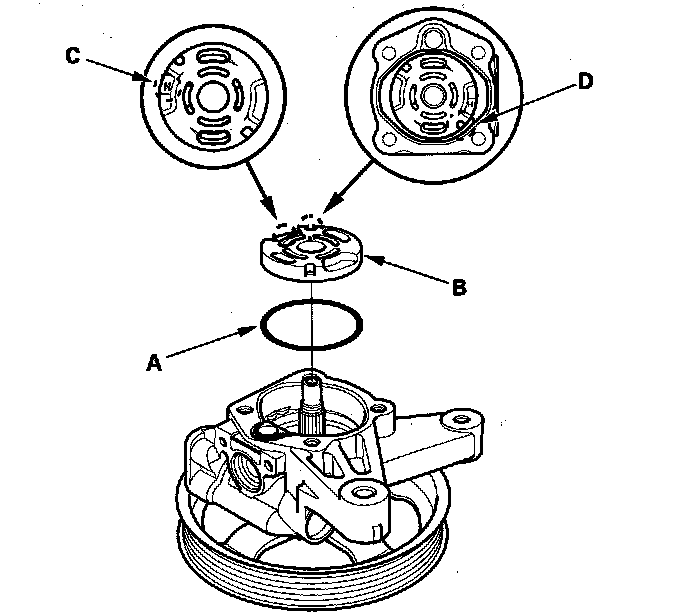 C

D

B

A