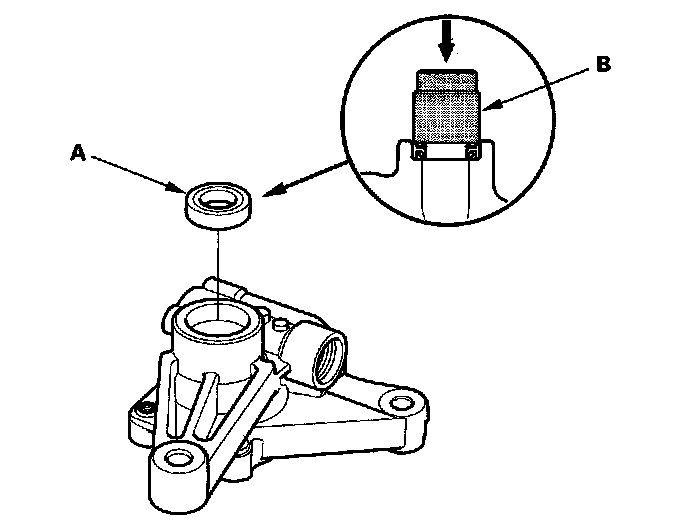 A

B