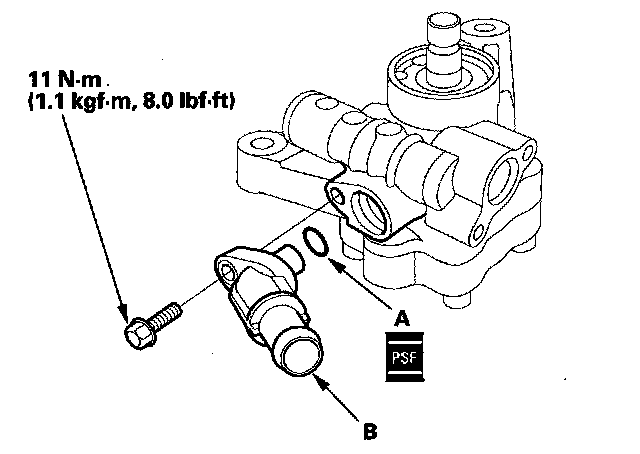 11 N·m
(1.1 kgf·m, 8.0 lbf·ft)

A

PSF

B