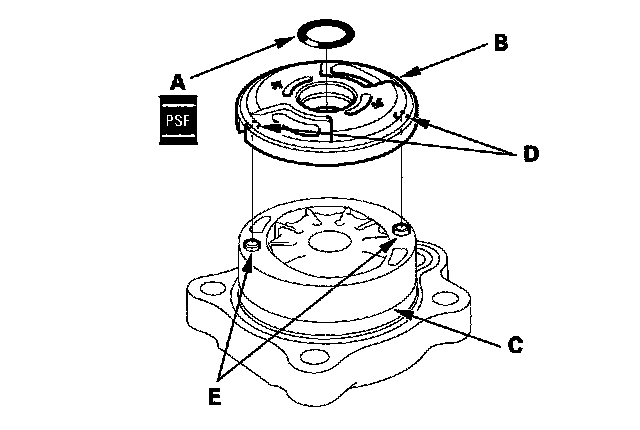 A
PSF
B
D
C
E