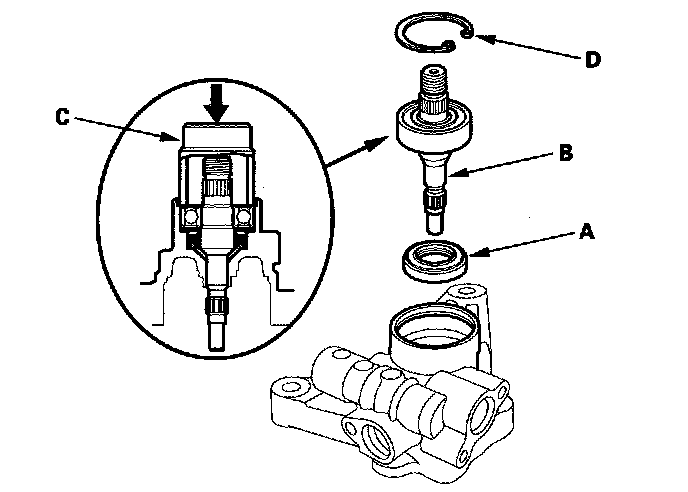 D

C

B

A