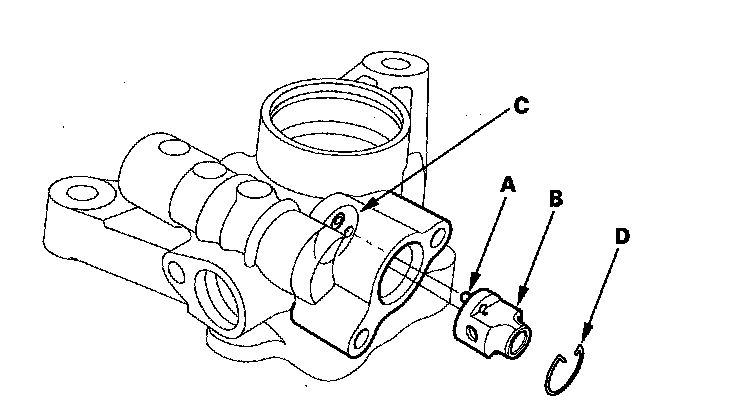 C
A
B
D