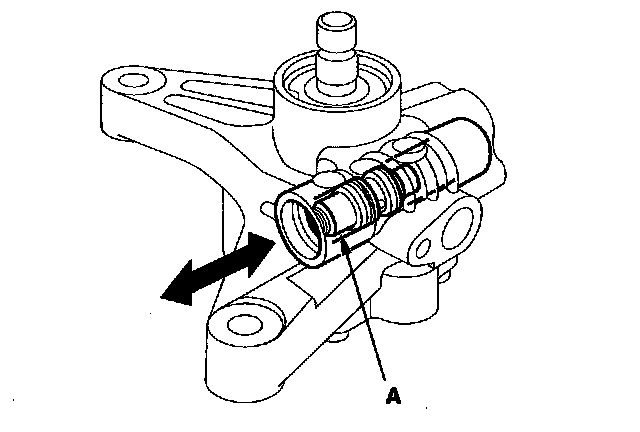 A