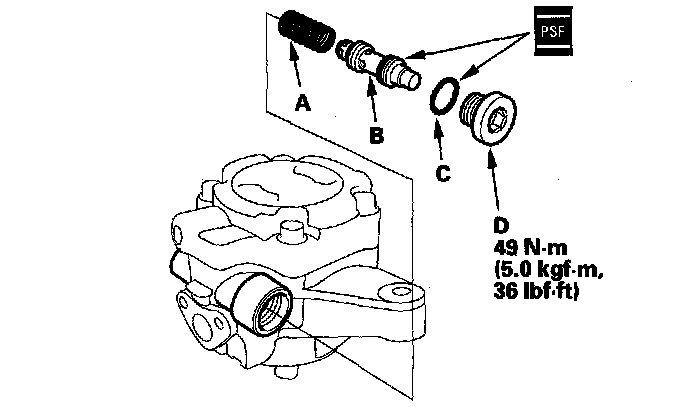 PSF

A

B

C

D
49 N·m
(5.0 kgf·m,
36 lbf·ft)