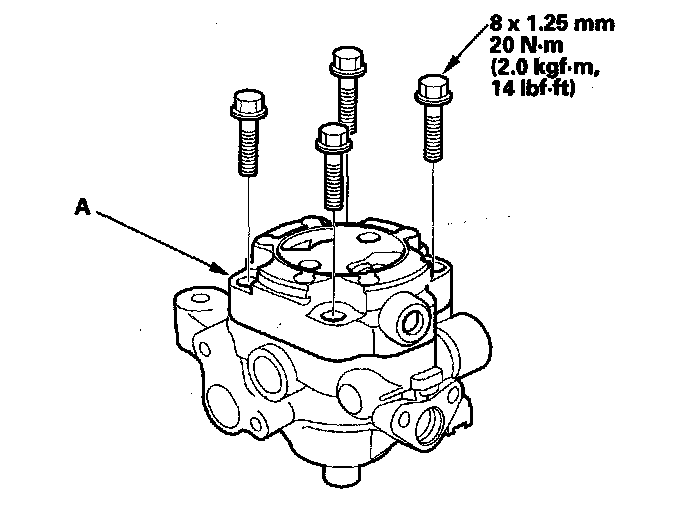 8 x 1.25 mm
20 N·m
(2.0 kgf·m,
14 lbf·ft)

A