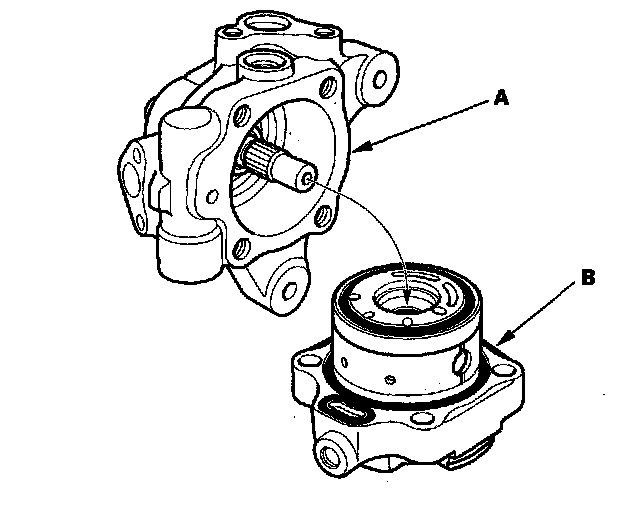 A

B