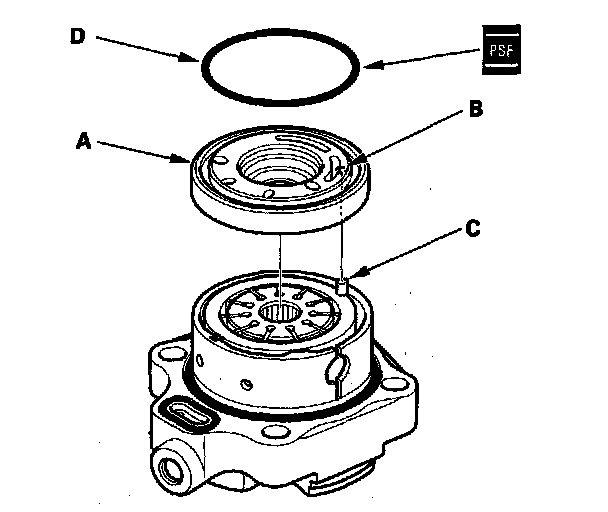 D

PSF

B

A

C