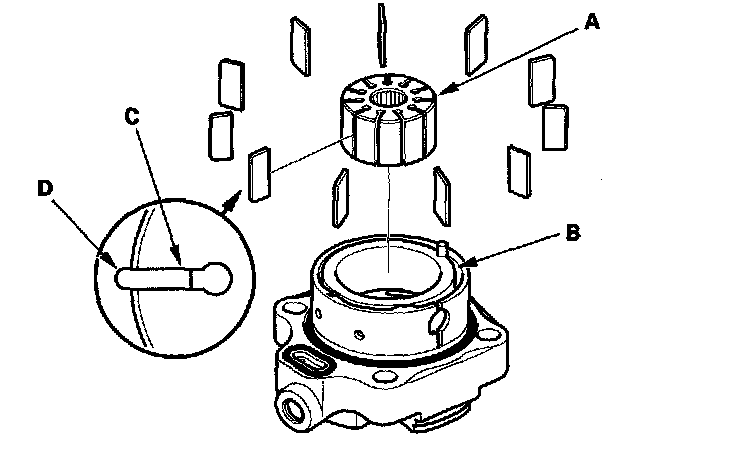 A
C
D
B