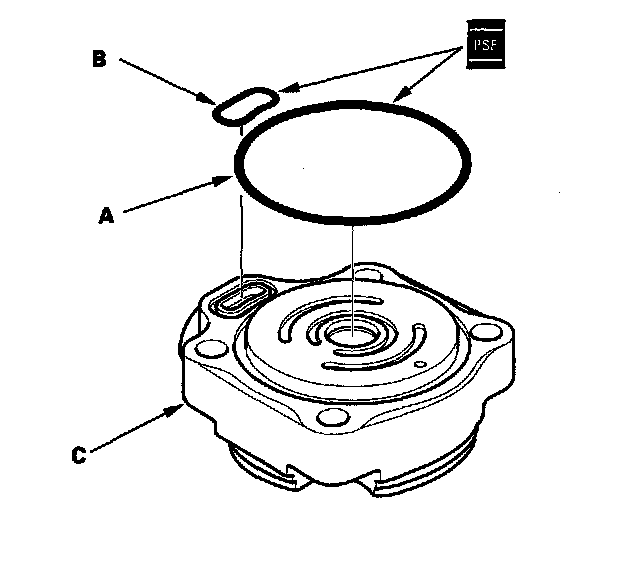 B
PSF
A
C