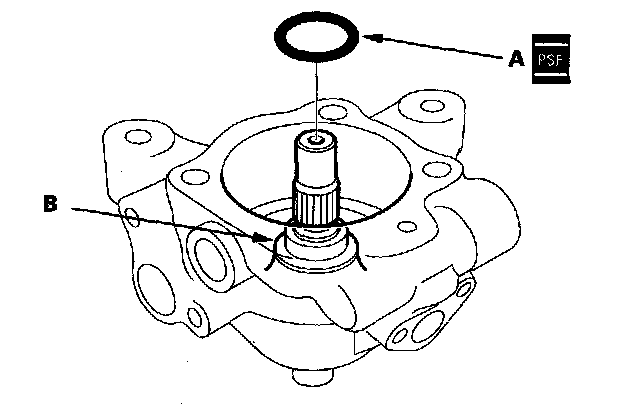 A
PSF
B