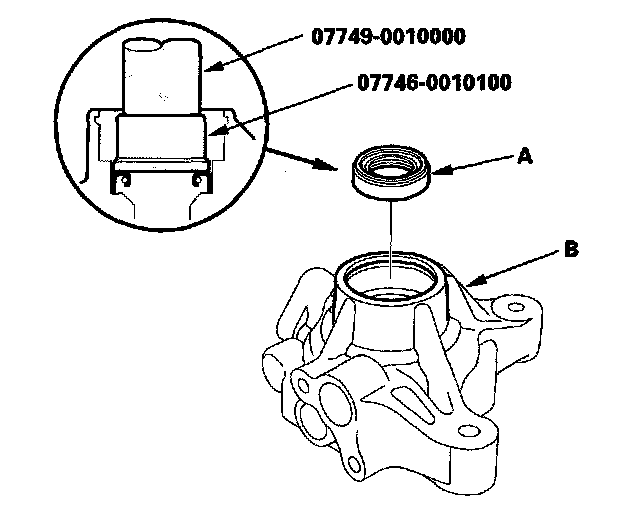 07749-0010000
07746-0010100
A
B