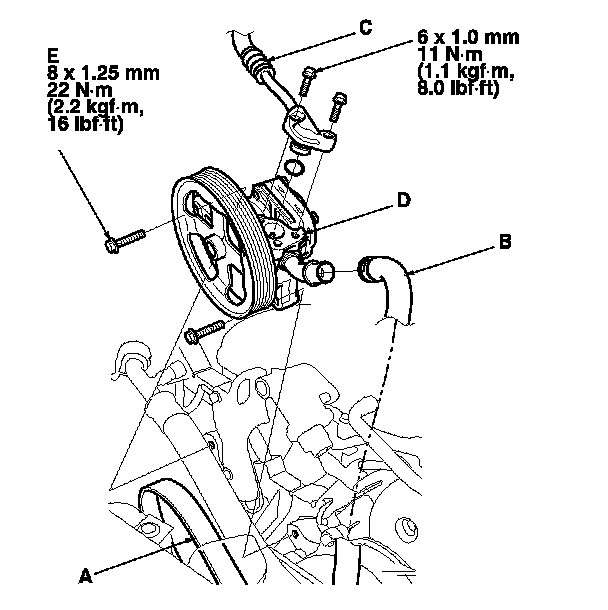 E
8 x 1.25 mm
22 N·m
(2.2 kgf·m,
16 lbf·ft)

C

6 x 1.0 mm
11 N·m
(1.1 kgf·m,
8.0 lbf·ft)

D

B

A